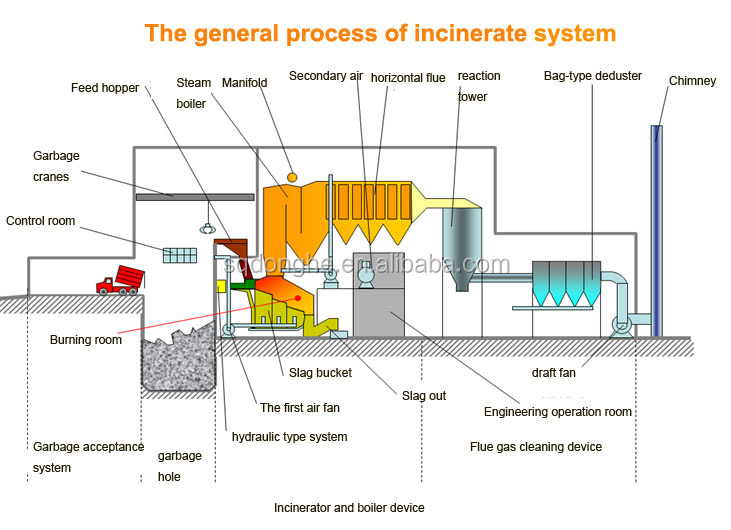 The general process of incinerate system

Feed hopper
Steam boiler
Manifold
Secondary air
horizontal flue
reaction tower
Bag-type deduster
Chimney
Garbage cranes
Control room
sddonghe.en.alibaba.com
Burning room
Slag bucket
Slag out
draft fan
The first air fan
Engineering operation room
hydraulic type system
Garbage acceptance system
garbage hole
Flue gas cleaning device
Incinerator and boiler device