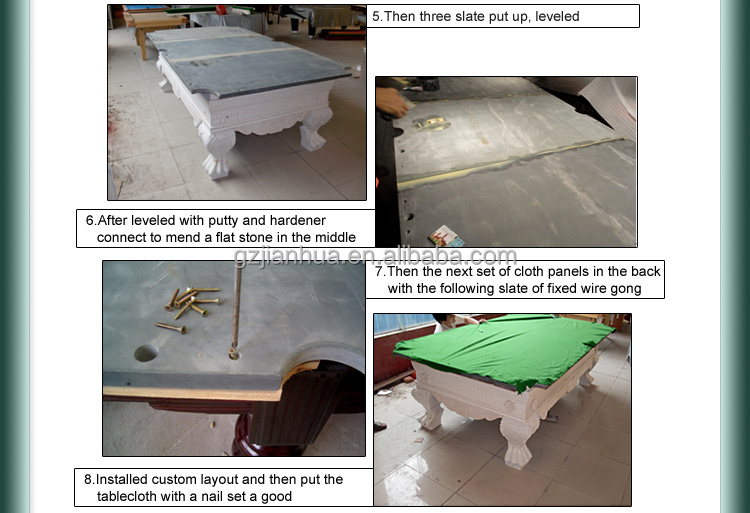 5.Then three slate put up, leveled

6.After leveled with putty and hardener connect to mend a flat stone in the middle

gzjianhua.en.alibaba.com

7.Then the next set of cloth panels in the back with the following slate of fixed wire gong

8.Installed custom layout and then put the tablecloth with a nail set a good