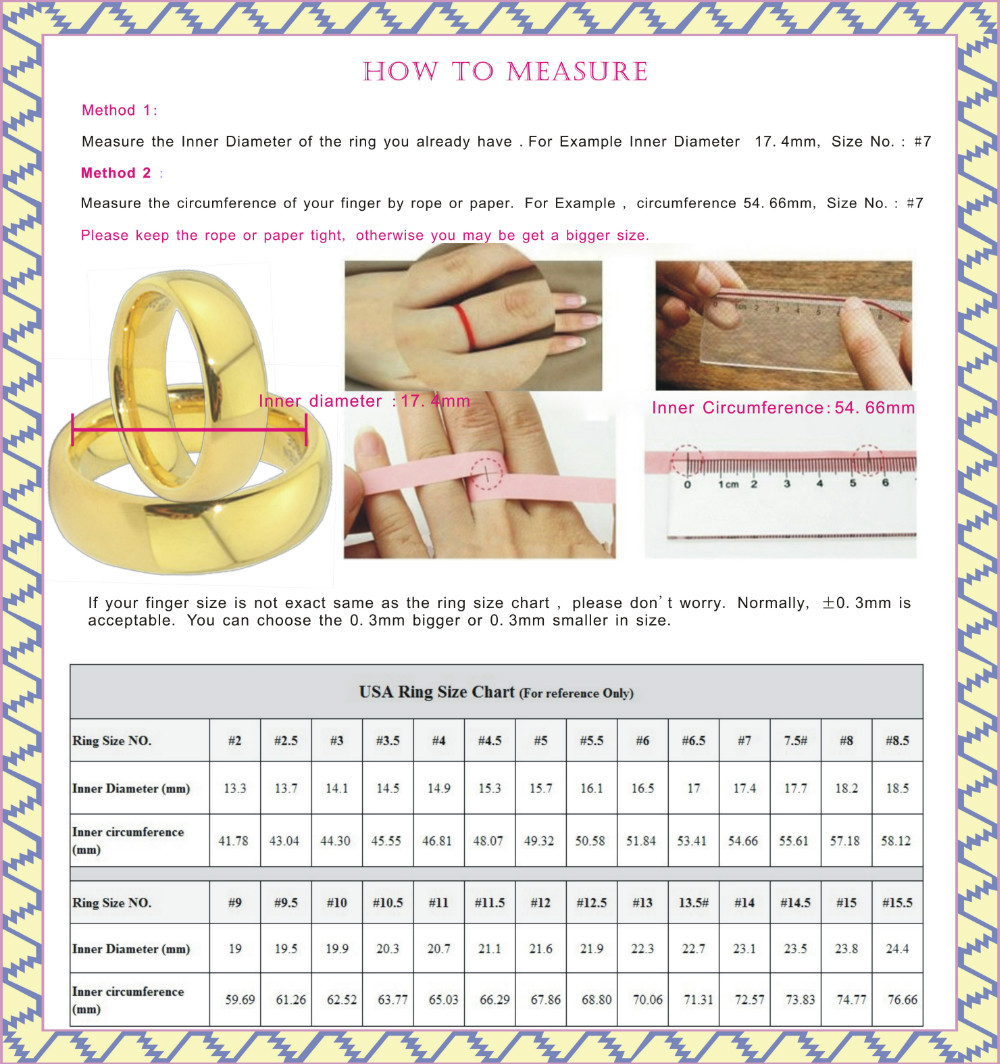 HOW TO MEASURE

Method 1:

Measure the Inner Diameter of the ring you already have . For Example Inner Diameter 17. 4mm, Size No. : #7

Method 2 :

Measure the circumference of your finger by rope or paper. For Example , circumference 54. 66mm, Size No. : #7

Please keep the rope or paper tight, otherwise you may be get a bigger size.

Inner diameter : 17. 4mm

Inner Circumference: 54. 66mm

0 1cm 2 3 4 5 6

If your finger size is not exact same as the ring size chart , please don't worry. Normally, ±0. 3mm is acceptable. You can choose the 0. 3mm bigger or 0. 3mm smaller in size.

USA Ring Size Chart (For reference Only)

| Ring Size NO. | #2 | #2.5 | #3 | #3.5 | #4 | #4.5 | #5 | #5.5 | #6 | #6.5 | #7 | 7.5# | #8 | #8.5 |
|---|---|---|---|---|---|---|---|---|---|---|---|---|---|---|
| Inner Diameter (mm) | 13.3 | 13.7 | 14.1 | 14.5 | 14.9 | 15.3 | 15.7 | 16.1 | 16.5 | 17 | 17.4 | 17.7 | 18.2 | 18.5 |
| Inner circumference (mm) | 41.78 | 43.04 | 44.30 | 45.55 | 46.81 | 48.07 | 49.32 | 50.58 | 51.84 | 53.41 | 54.66 | 55.61 | 57.18 | 58.12 |

| Ring Size NO. | #9 | #9.5 | #10 | #10.5 | #11 | #11.5 | #12 | #12.5 | #13 | 13.5# | #14 | #14.5 | #15 | #15.5 |
|---|---|---|---|---|---|---|---|---|---|---|---|---|---|---|
| Inner Diameter (mm) | 19 | 19.5 | 19.9 | 20.3 | 20.7 | 21.1 | 21.6 | 21.9 | 22.3 | 22.7 | 23.1 | 23.5 | 23.8 | 24.4 |
| Inner circumference (mm) | 59.69 | 61.26 | 62.52 | 63.77 | 65.03 | 66.29 | 67.86 | 68.80 | 70.06 | 71.31 | 72.57 | 73.83 | 74.77 | 76.66 |