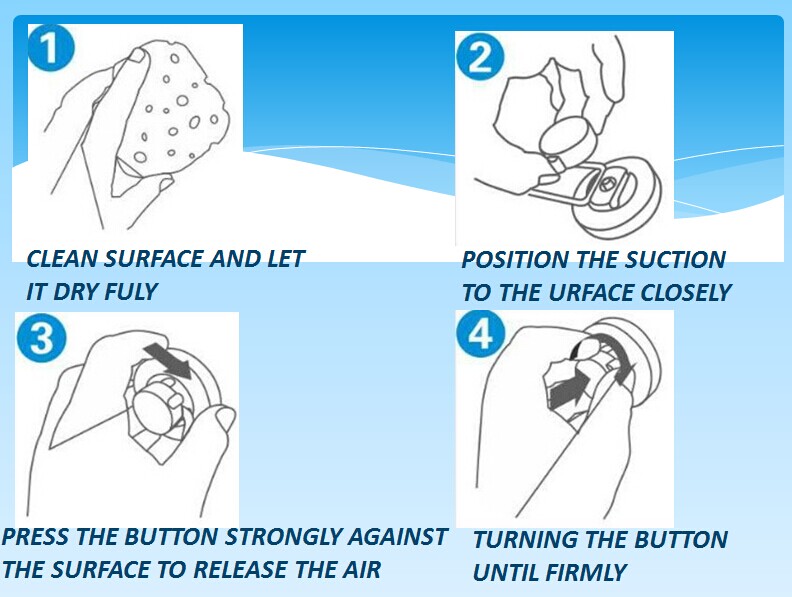 1

CLEAN SURFACE AND LET IT DRY FULY

2

POSITION THE SUCTION TO THE URFACE CLOSELY

3

PRESS THE BUTTON STRONGLY AGAINST THE SURFACE TO RELEASE THE AIR

4

TURNING THE BUTTON UNTIL FIRMLY