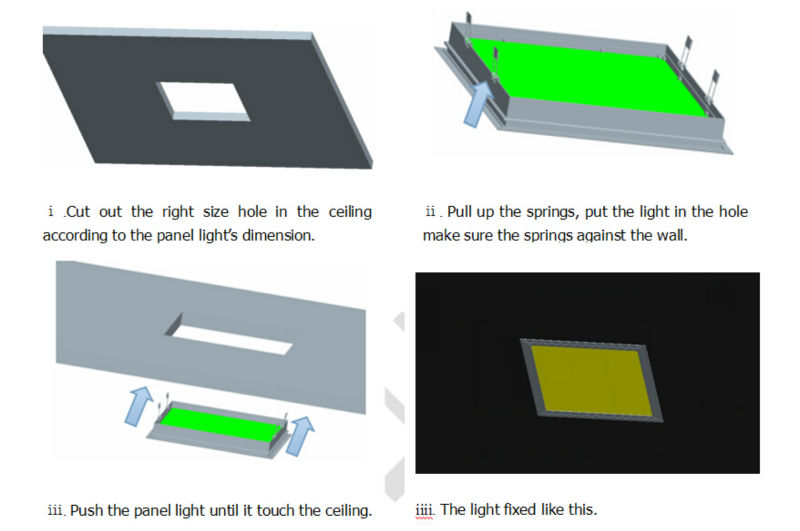 ⅰ .Cut out the right size hole in the ceiling according to the panel light's dimension.

ⅱ . Pull up the springs, put the light in the hole make sure the springs against the wall.

ⅲ. Push the panel light until it touch the ceiling.

ⅲⅰ. The light fixed like this.