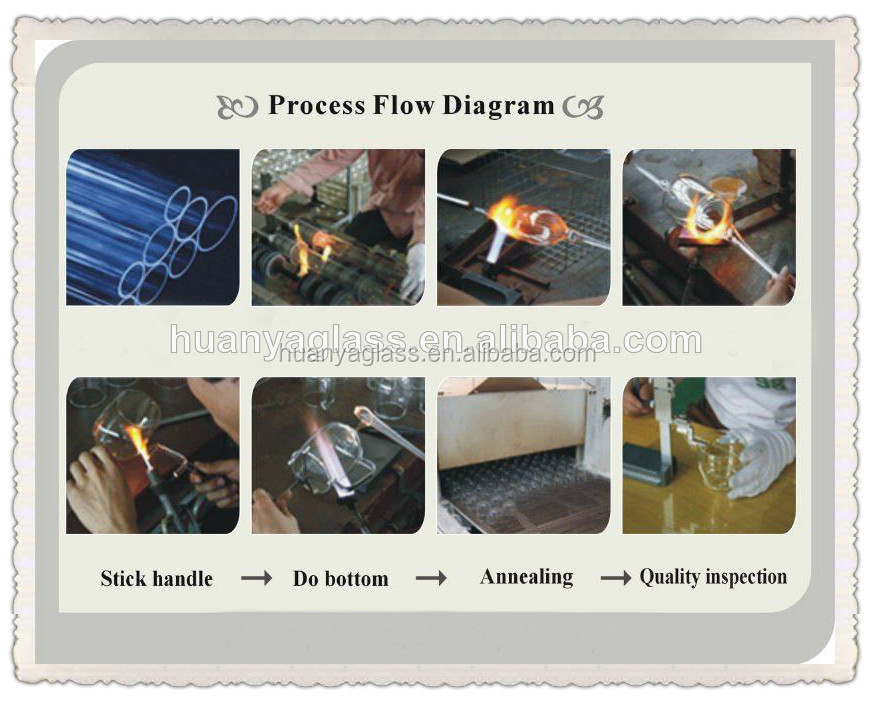 Process Flow Diagram

huanyaglass.en.alibaba.com

huanyaglass.en.alibaba.com

Stick handle → Do bottom → Annealing → Quality inspection