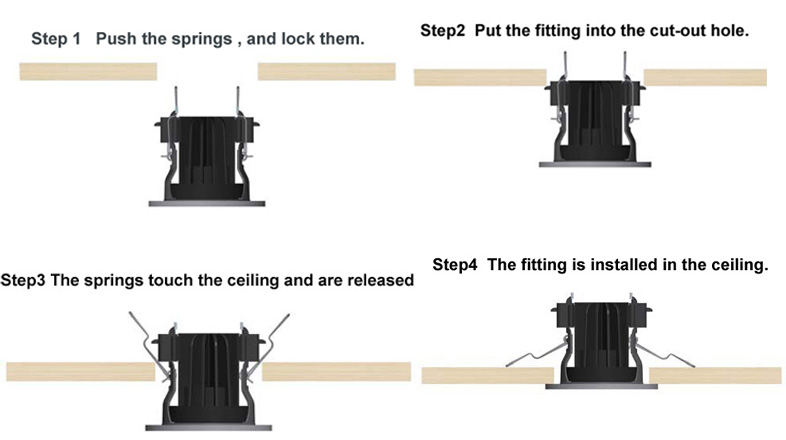 Step 1 Push the springs , and lock them.

Step2 Put the fitting into the cut-out hole.

Step3 The springs touch the ceiling and are released

Step4 The fitting is installed in the ceiling.