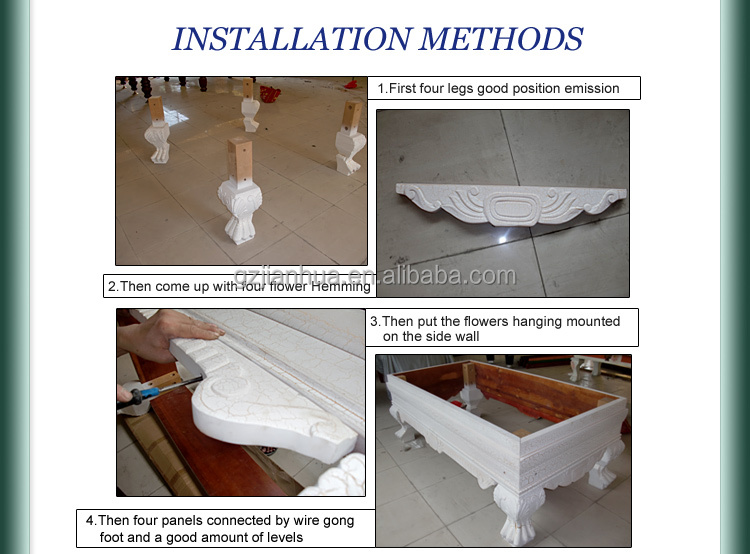 INSTALLATION METHODS

1.First four legs good position emission

2.Then come up with four flower Hemming

gzjianhua.en.alibaba.com

3.Then put the flowers hanging mounted on the side wall

4.Then four panels connected by wire gong foot and a good amount of levels