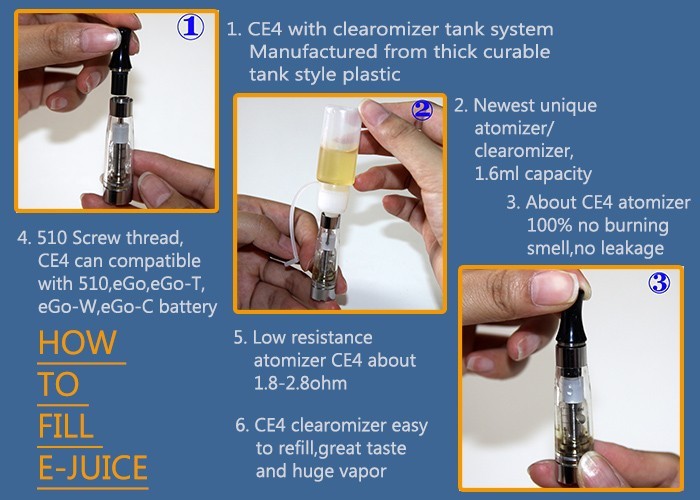 ①

1. CE4 with clearomizer tank system Manufactured from thick curable tank style plastic

②

2. Newest unique atomizer/ clearomizer, 1.6ml capacity

3. About CE4 atomizer 100% no burning smell,no leakage

4. 510 Screw thread, CE4 can compatible with 510,eGo,eGo-T, eGo-W,eGo-C battery

③

HOW
TO
FILL
E-JUICE

5. Low resistance atomizer CE4 about 1.8-2.8ohm

6. CE4 clearomizer easy to refill,great taste and huge vapor