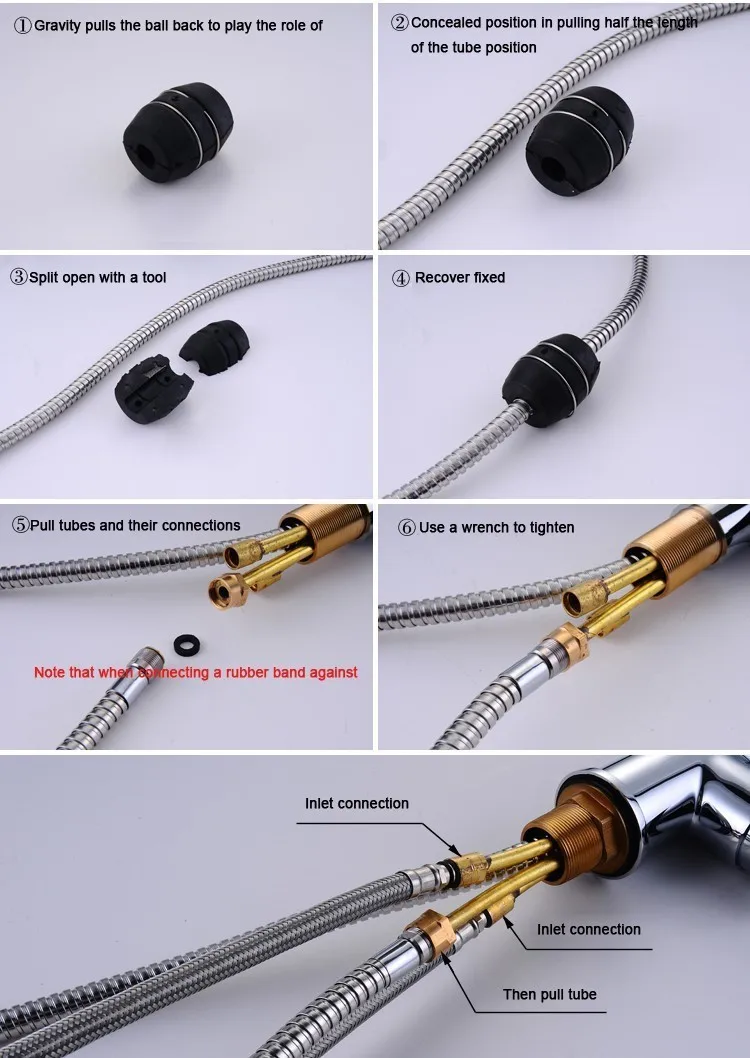 ①Gravity pulls the ball back to play the role of

②Concealed position in pulling half the length of the tube position

③Split open with a tool

④ Recover fixed

⑤Pull tubes and their connections

Note that when connecting a rubber band against

⑥ Use a wrench to tighten

Inlet connection

Inlet connection

Then pull tube