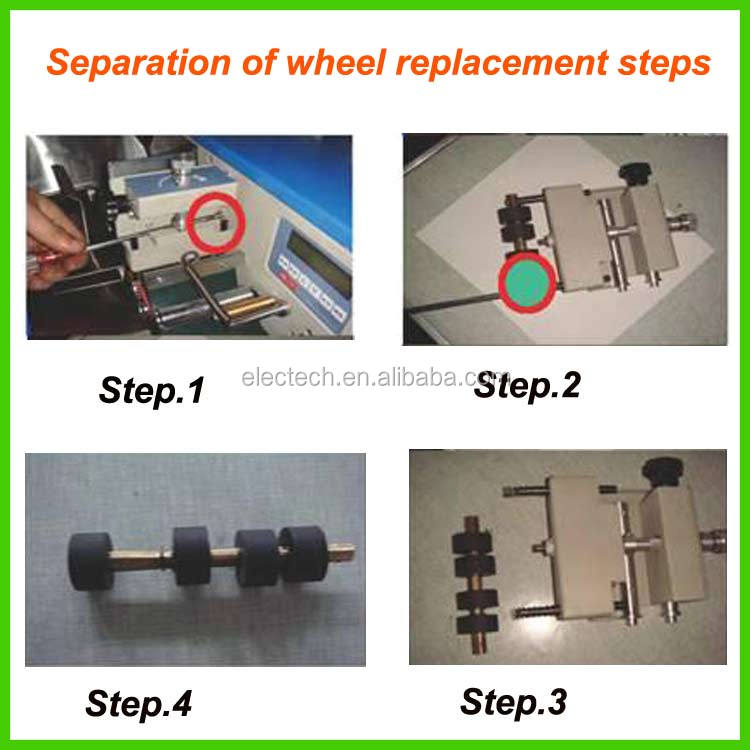 Separation of wheel replacement steps

Step.1

electech.en.alibaba.com

Step.2

Step.4

Step.3