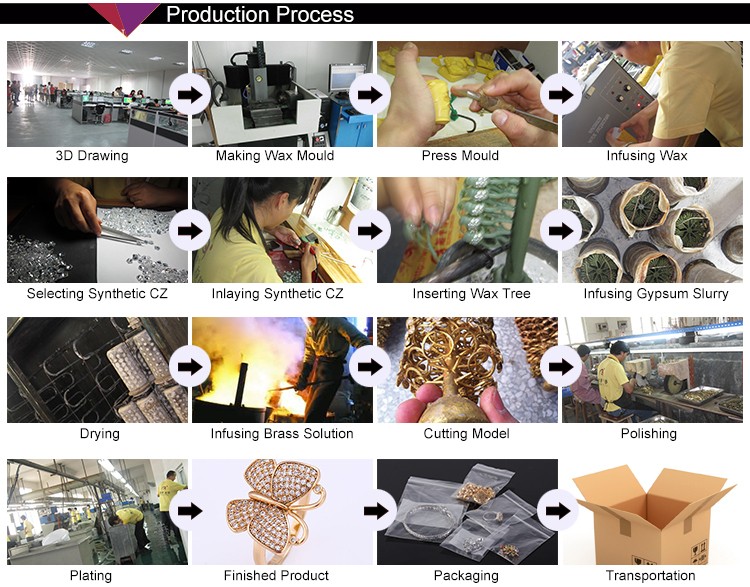 Production Process

3D Drawing

Making Wax Mould

Press Mould

Infusing Wax

Selecting Synthetic CZ

Inlaying Synthetic CZ

Inserting Wax Tree

Infusing Gypsum Slurry

Drying

Infusing Brass Solution

Cutting Model

Polishing

Plating

Finished Product

Packaging

Transportation