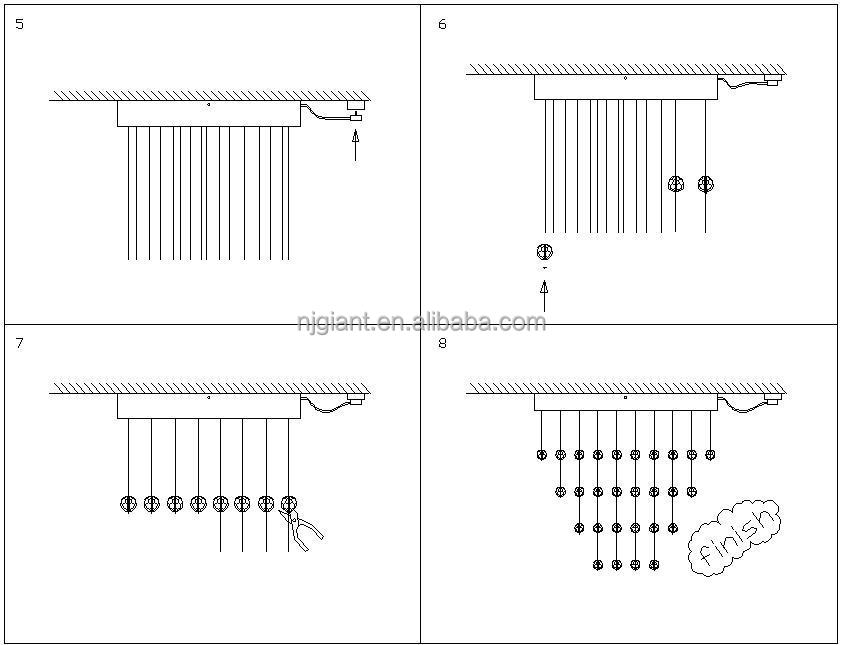 5

6

njgiant.en.alibaba.com

7

8

finish