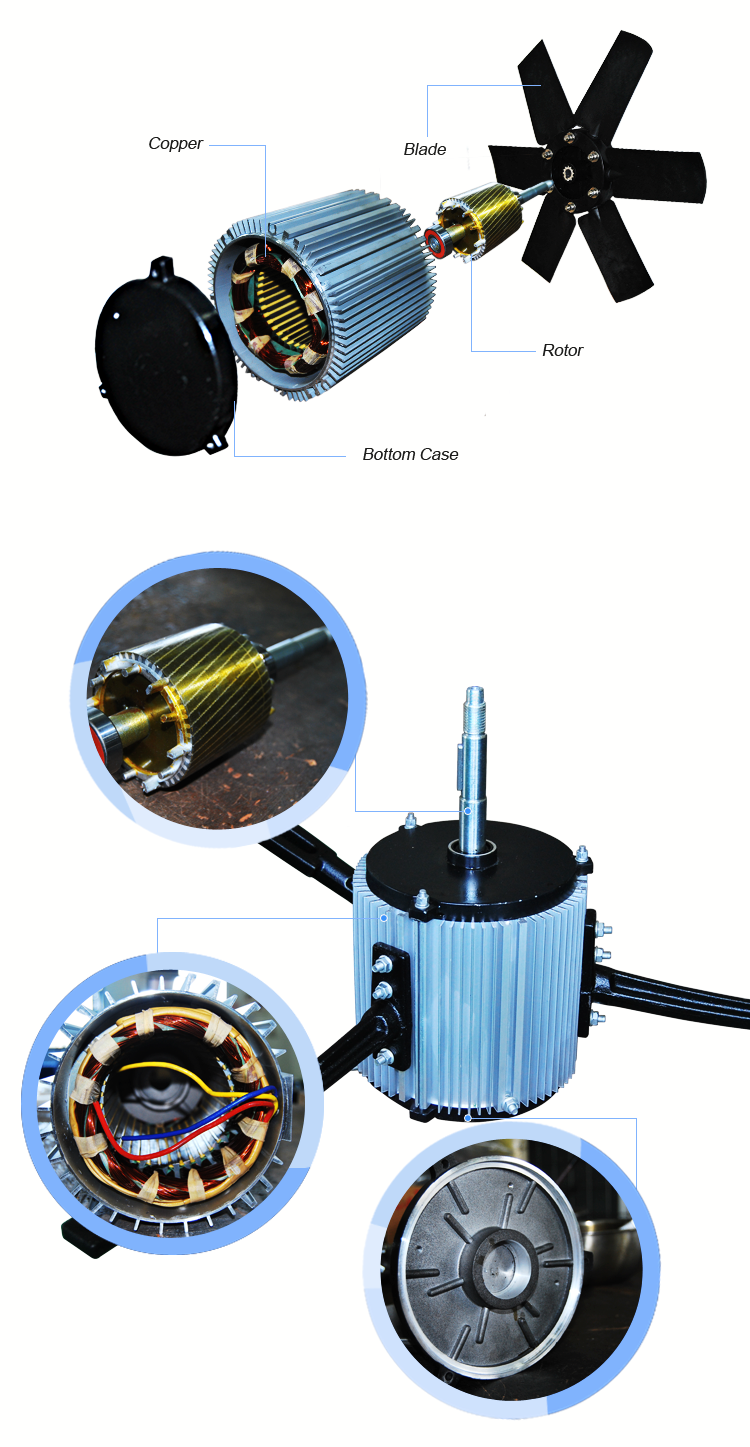 Copper

Blade

Rotor

Bottom Case