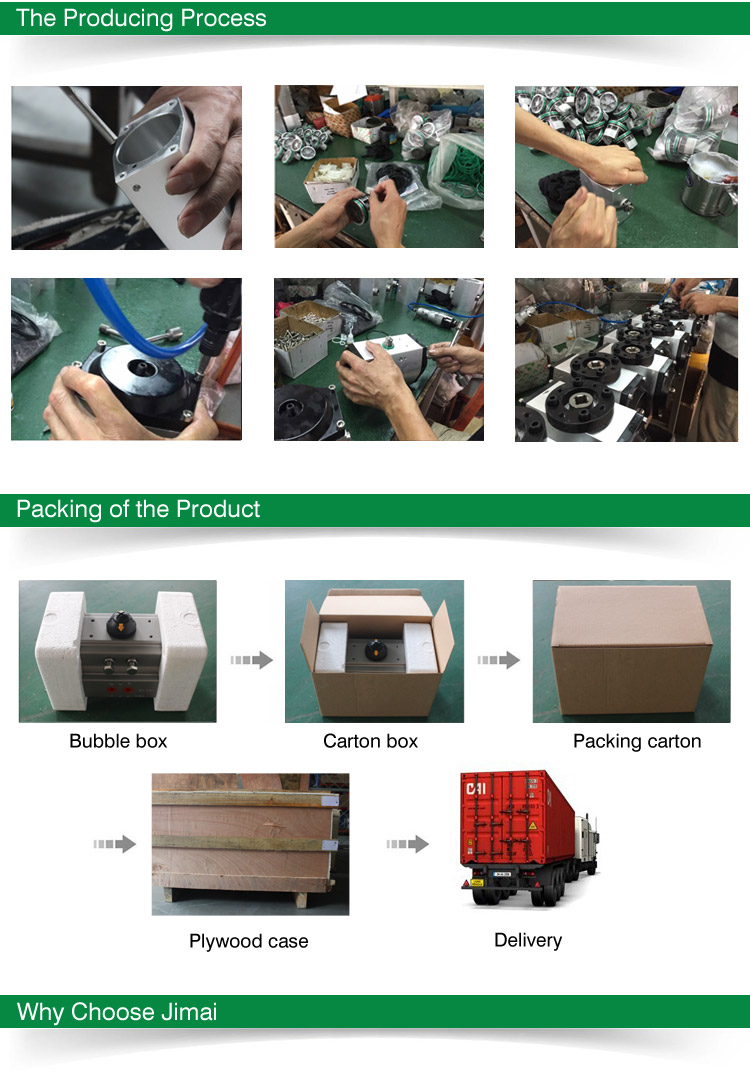 The Producing Process

Packing of the Product

Bubble box

Carton box

Packing carton

Plywood case

CAI

Delivery

Why Choose Jimai