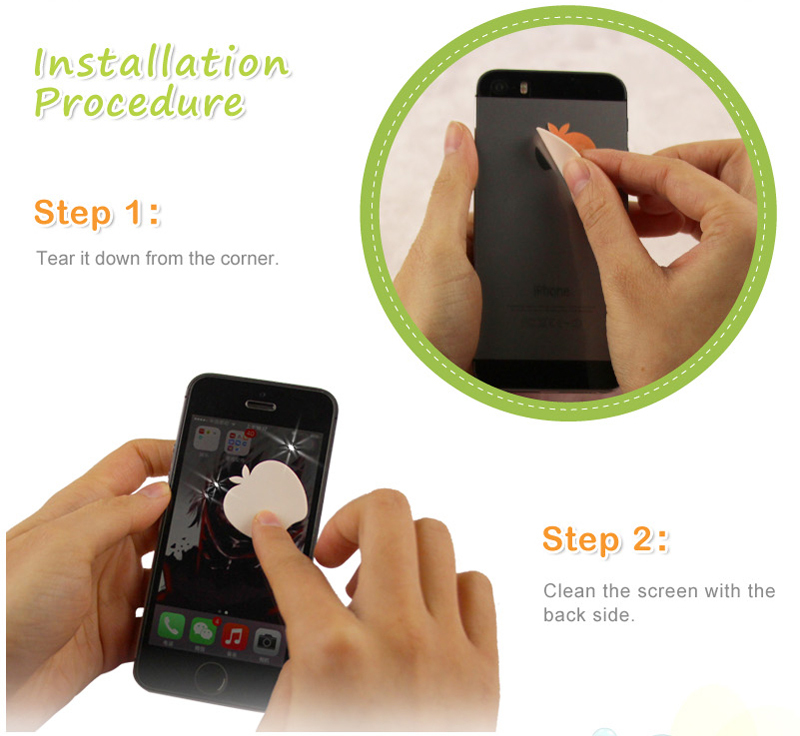 Installation Procedure

Step 1:

Tear it down from the corner.

iPhone

Step 2:

Clean the screen with the back side.