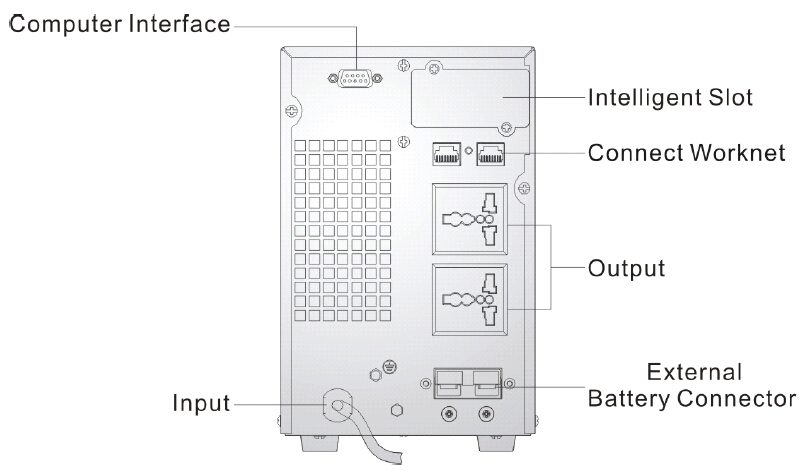 Computer Interface

Intelligent Slot

Connect Worknet

Output

External Battery Connector

Input