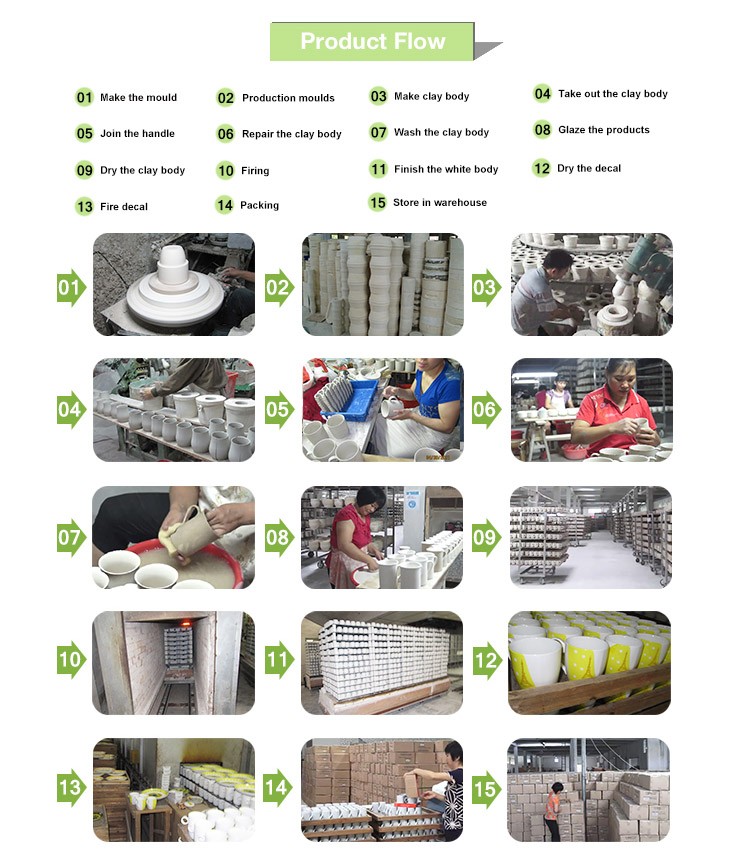 Product Flow

01 Make the mould
02 Production moulds
03 Make clay body
04 Take out the clay body
05 Join the handle
06 Repair the clay body
07 Wash the clay body
08 Glaze the products
09 Dry the clay body
10 Firing
11 Finish the white body
12 Dry the decal
13 Fire decal
14 Packing
15 Store in warehouse

01
02
03
04
05
06
07
08
09
10
11
12
13
14
15