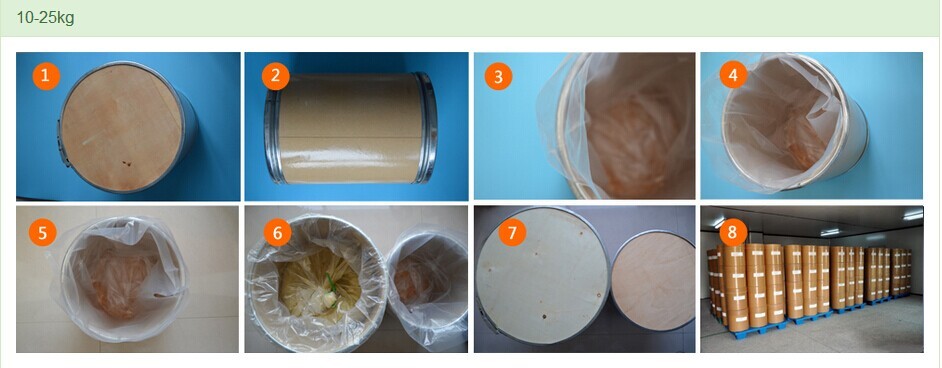 10-25kg

1

2

3

4

5

6

7

8