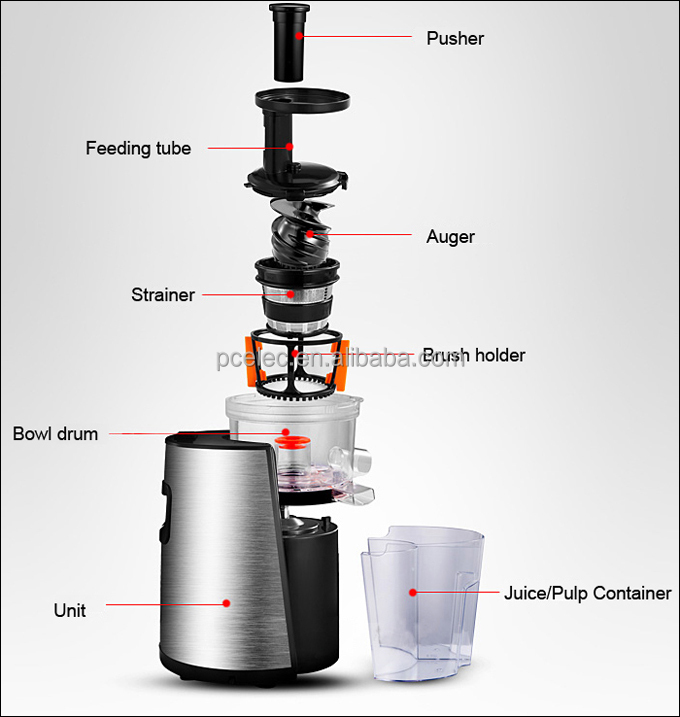 Pusher

Feeding tube

Auger

Strainer

Brush holder

pcelec.en.alibaba.com

Bowl drum

Unit

Juice/Pulp Container