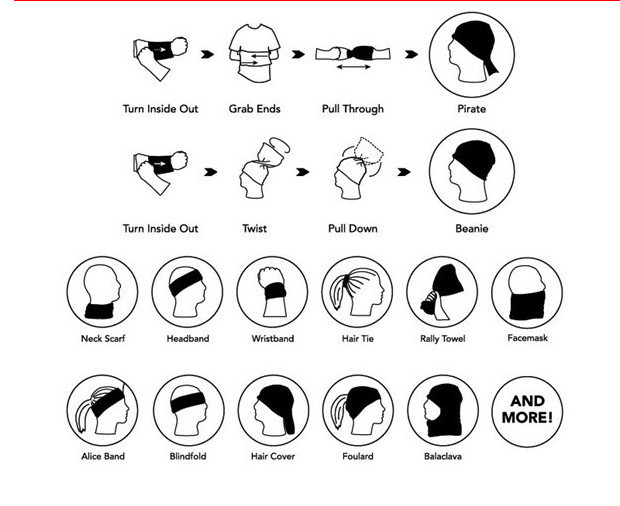 Turn Inside Out Grab Ends Pull Through Pirate

Turn Inside Out Twist Pull Down Beanie

Neck Scarf Headband Wristband Hair Tie Rally Towel Facemask

Alice Band Blindfold Hair Cover Foulard Balaclava AND MORE!