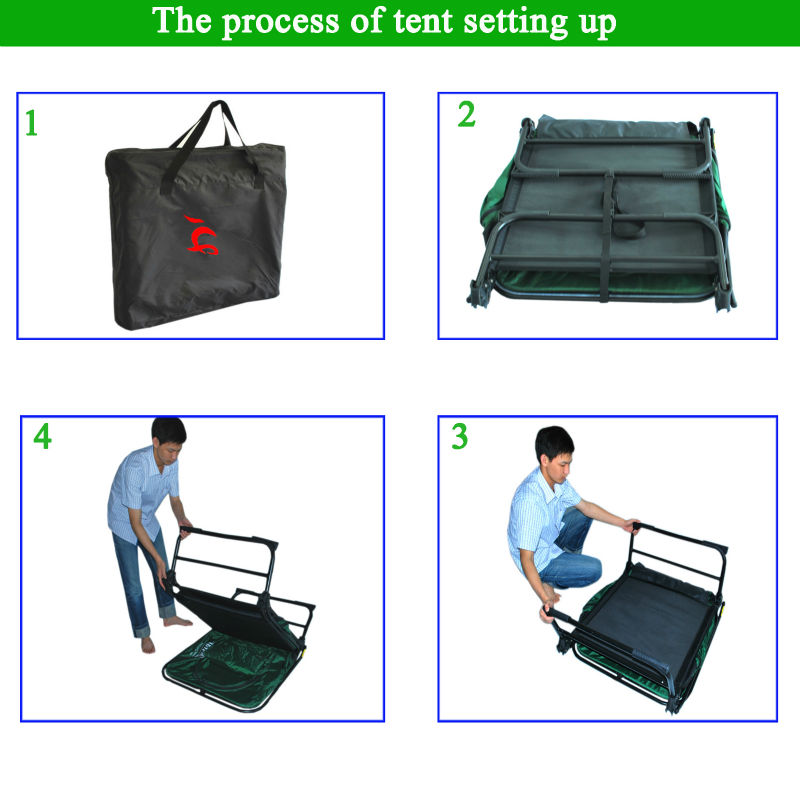 The process of tent setting up

1

2

4

3