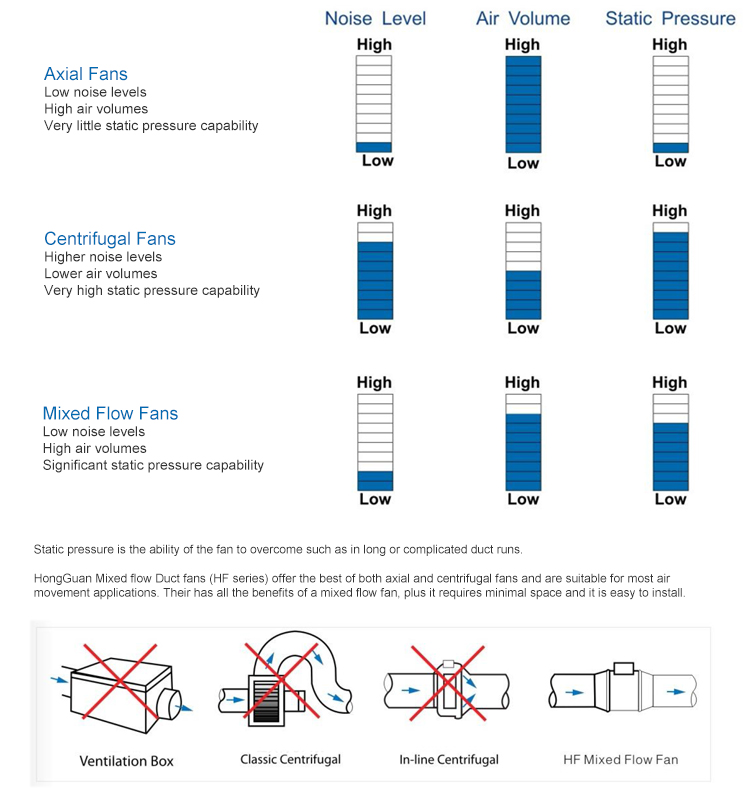 Noise Level Air Volume Static Pressure

Axial Fans
Low noise levels
High air volumes
Very little static pressure capability

High Low High Low High Low

Centrifugal Fans
Higher noise levels
Lower air volumes
Very high static pressure capability

High Low High Low High Low

Mixed Flow Fans
Low noise levels
High air volumes
Significant static pressure capability

High Low High Low High Low

Static pressure is the ability of the fan to overcome such as in long or complicated duct runs.

HongGuan Mixed flow Duct fans (HF series) offer the best of both axial and centrifugal fans and are suitable for most air movement applications. Their has all the benefits of a mixed flow fan, plus it requires minimal space and it is easy to install.

Ventilation Box
Classic Centrifugal
In-line Centrifugal
HF Mixed Flow Fan