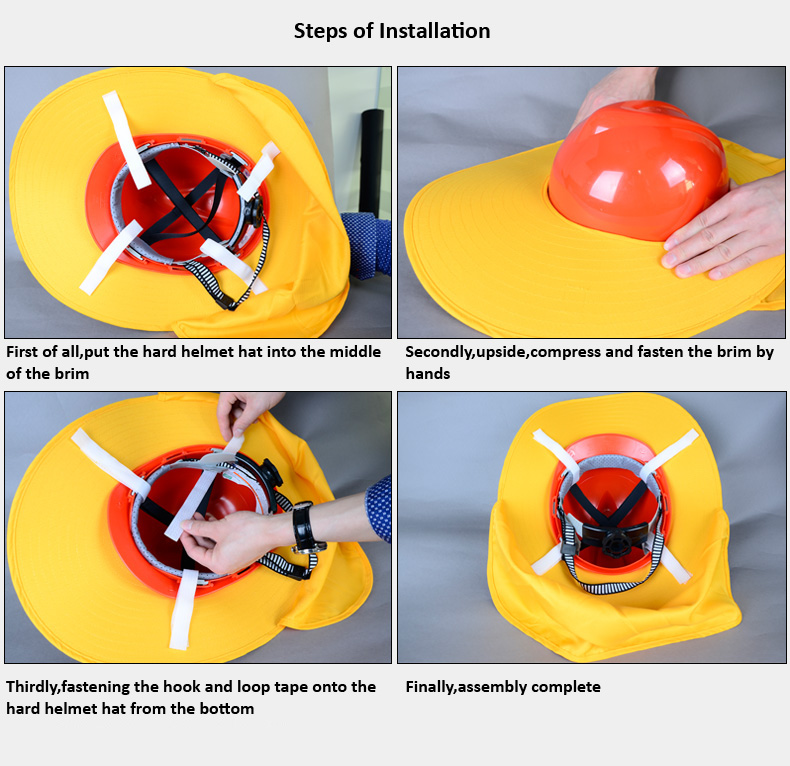 Steps of Installation

First of all,put the hard helmet hat into the middle of the brim

Secondly,upside,compress and fasten the brim by hands

Thirdly,fastening the hook and loop tape onto the hard helmet hat from the bottom

Finally,assembly complete