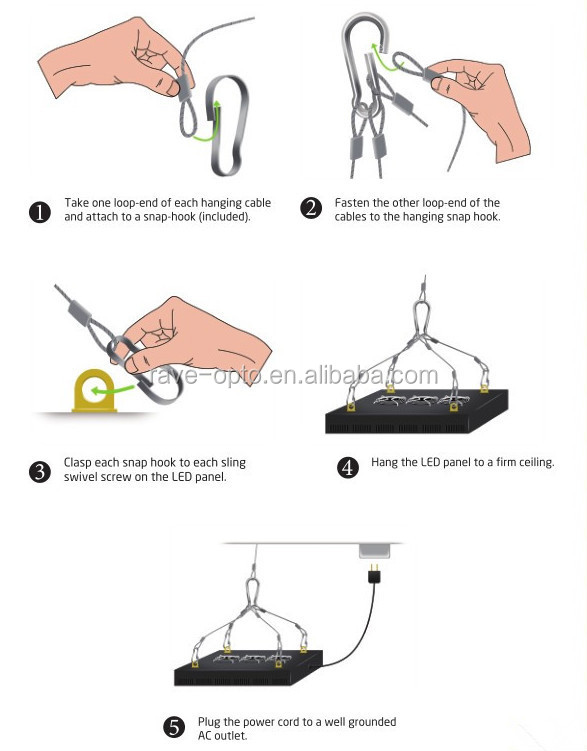 1 Take one loop-end of each hanging cable and attach to a snap-hook (included).

2 Fasten the other loop-end of the cables to the hanging snap hook.

rave-opto.en.alibaba.com

3 Clasp each snap hook to each sling swivel screw on the LED panel.

4 Hang the LED panel to a firm ceiling.

5 Plug the power cord to a well grounded AC outlet.