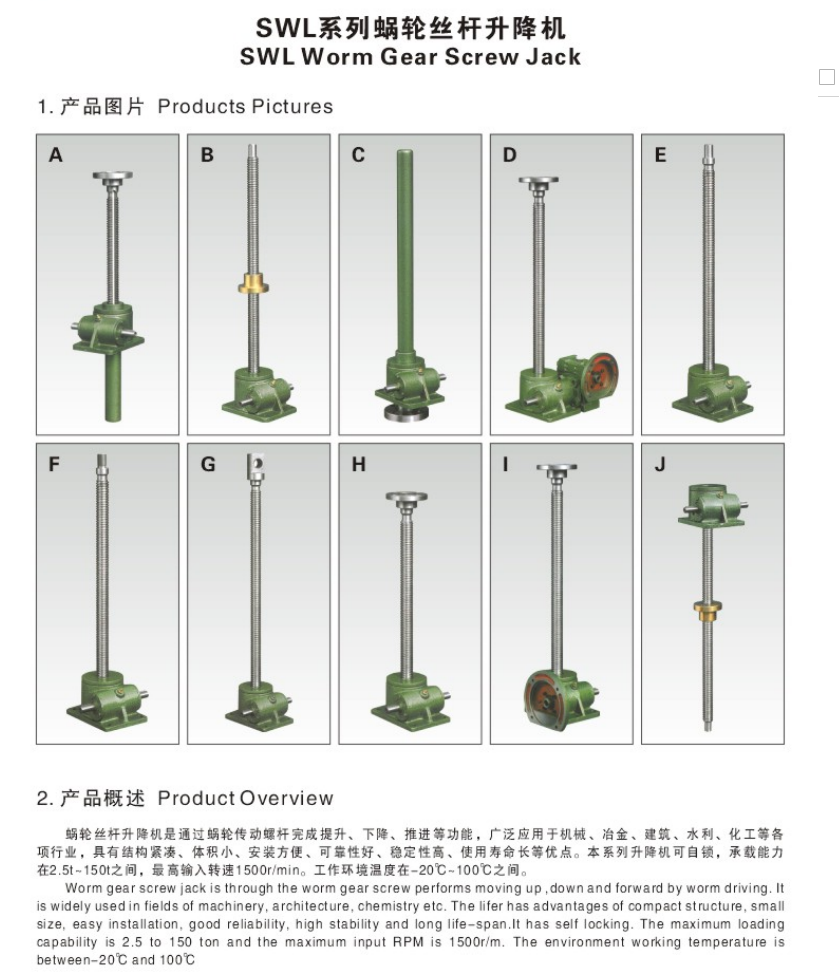 SWL系列蜗轮丝杆升降机
SWL Worm Gear Screw Jack

1. 产品图片 Products Pictures

A B C D E
F G H I J

2. 产品概述 Product Overview

蜗轮丝杆升降机是通过蜗轮传动螺杆完成提升、下降、推进等功能，广泛应用于机械、冶金、建筑、水利、化工等各项行业，具有结构紧凑、体积小、安装方便、可靠性好、稳定性高、使用寿命长等优点。本系列升降机可自锁，承载能力在2.5t~150t之间，最高输入转速1500r/min。工作环境温度在-20℃~100℃之间。

Worm gear screw jack is through the worm gear screw performs moving up ,down and forward by worm driving. It is widely used in fields of machinery, architecture, chemistry etc. The lifer has advantages of compact structure, small size, easy installation, good reliability, high stability and long life-span.It has self locking. The maximum loading capability is 2.5 to 150 ton and the maximum input RPM is 1500r/m. The environment working temperature is between-20℃ and 100℃