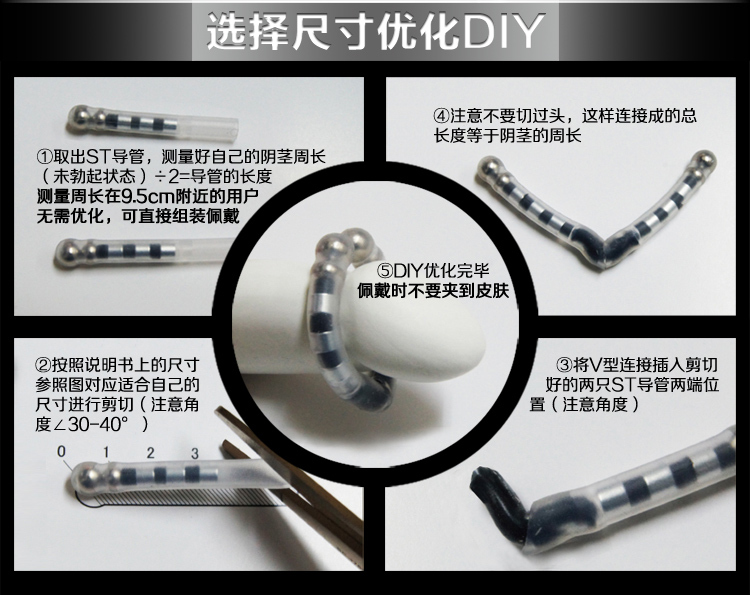 选择尺寸优化DIY

①取出ST导管，测量好自己的阴茎周长（未勃起状态）÷2=导管的长度
测量周长在9.5cm附近的用户无需优化，可直接组装佩戴

④注意不要切过头，这样连接成的总长度等于阴茎的周长

⑤DIY优化完毕
佩戴时不要夹到皮肤

②按照说明书上的尺寸参照图对应适合自己的尺寸进行剪切（注意角度∠30-40°）

0 1 2 3

③将V型连接插入剪切好的两只ST导管两端位置（注意角度）