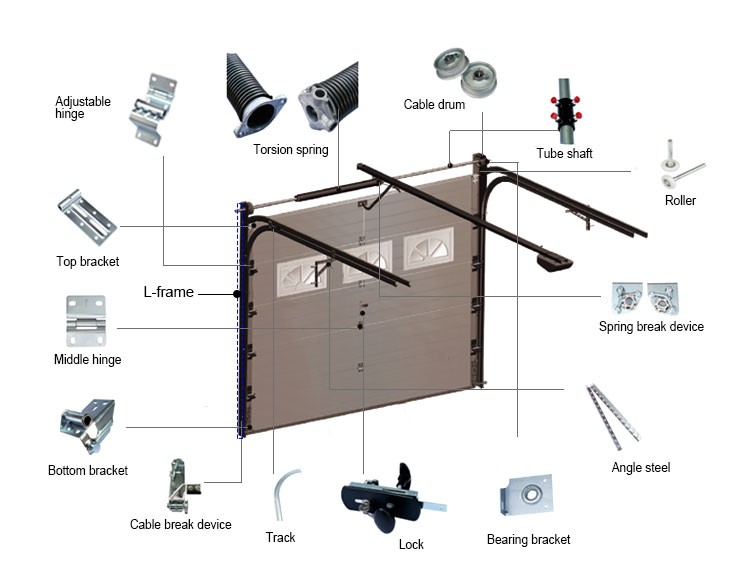 Adjustable hinge

Torsion spring

Cable drum

Tube shaft

Roller

Top bracket

L-frame

Spring break device

Middle hinge

Bottom bracket

Angle steel

Cable break device

Track

Lock

Bearing bracket