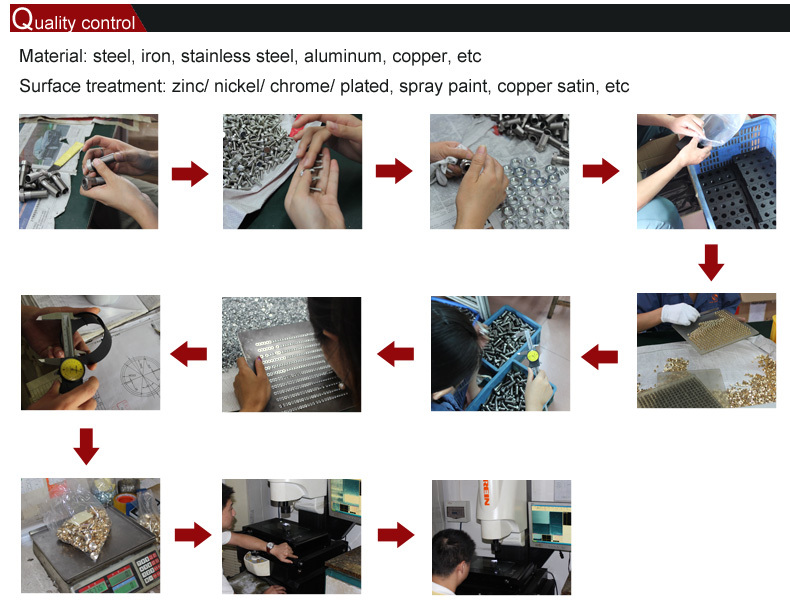 Quality control

Material: steel, iron, stainless steel, aluminum, copper, etc

Surface treatment: zinc/ nickel/ chrome/ plated, spray paint, copper satin, etc