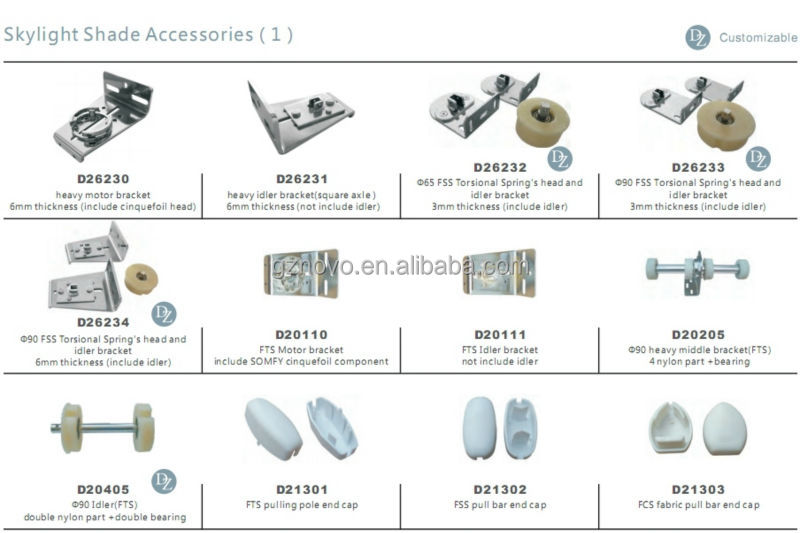 Skylight Shade Accessories ( 1 )

DZ Customizable

D26230
heavy motor bracket
6mm thickness (include cinquefoil head)

D26231
heavy idler bracket(square axle )
6mm thickness (not include idler)

DZ
D26232
Φ65 FSS Torsional Spring's head and idler bracket
3mm thickness (include idler)

DZ
D26233
Φ90 FSS Torsional Spring's head and idler bracket
3mm thickness (include idler)

DZ
D26234
Φ90 FSS Torsional Spring's head and idler bracket
6mm thickness (include idler)

gznovo.en.alibaba.com

D20110
FTS Motor bracket
include SOMFY cinquefoil component

D20111
FTS Idler bracket
not include idler

D20205
Φ90 heavy middle bracket(FTS)
4 nylon part +bearing

DZ
D20405
Φ90 Idler(FTS)
double nylon part +double bearing

D21301
FTS pulling pole end cap

D21302
FSS pull bar end cap

D21303
FCS fabric pull bar end cap