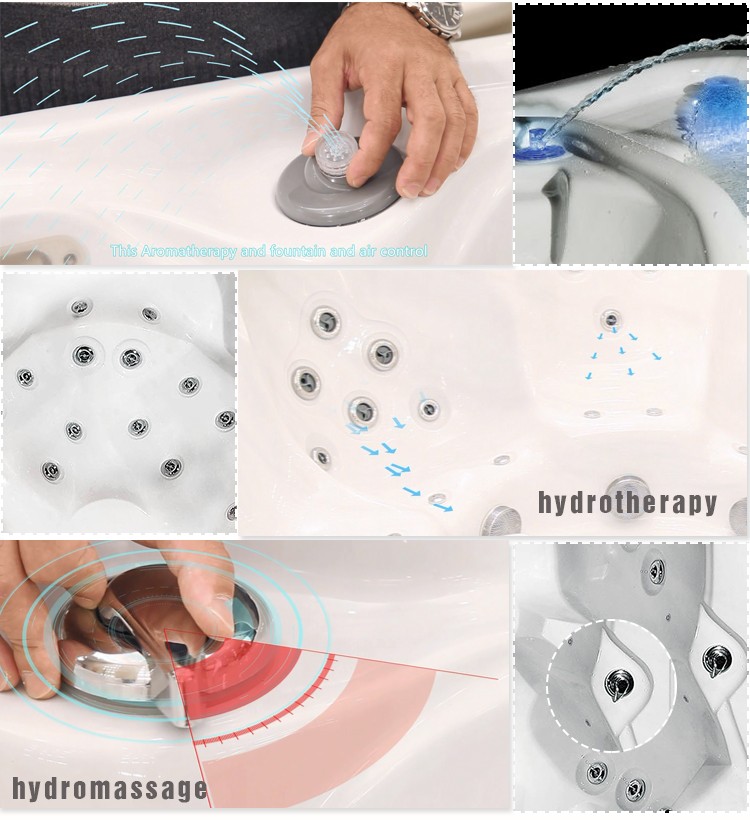 This Aromatherapy and fountain and air control

hydrotherapy

hydromassage