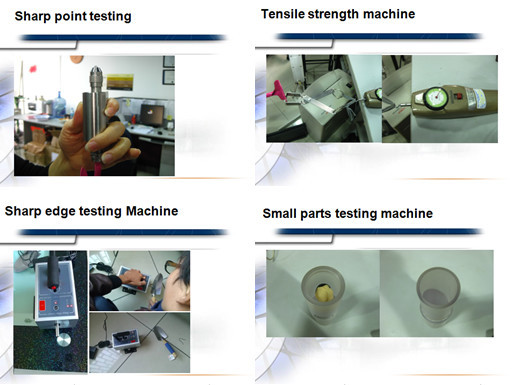 Sharp point testing

Tensile strength machine

Sharp edge testing Machine

Small parts testing machine