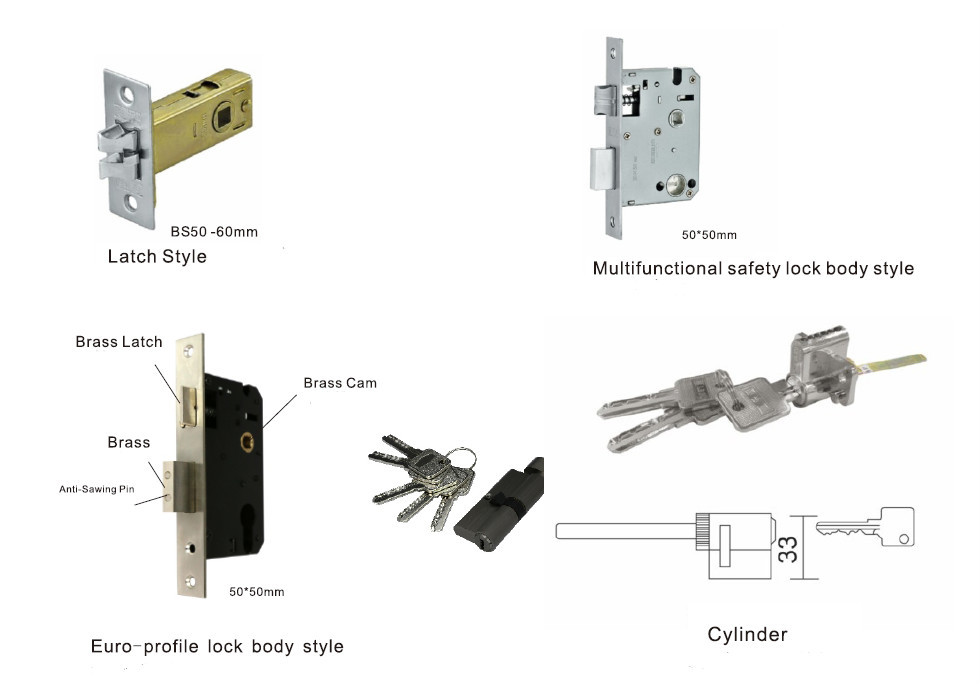 BS50 -60mm

Latch Style

50*50mm

Multifunctional safety lock body style

Brass Latch

Brass Cam

Brass

Anti-Sawing Pin

50*50mm

Euro-profile lock body style

33

Cylinder