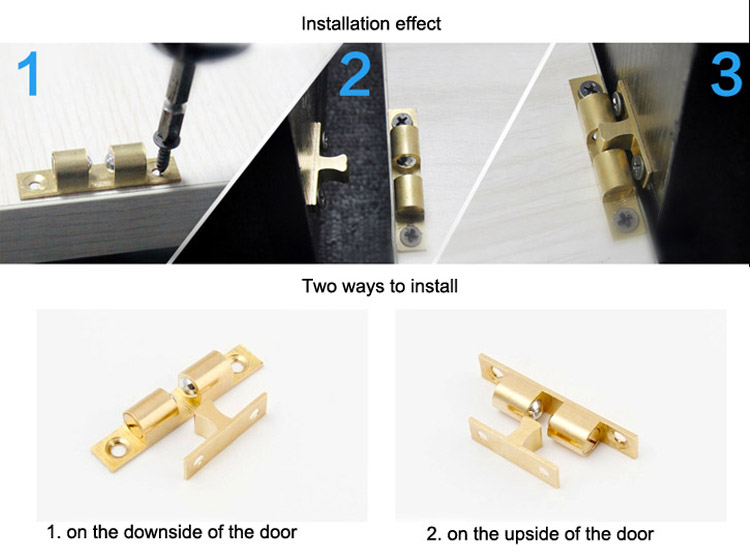 Installation effect

1

2

3

Two ways to install

1. on the downside of the door

2. on the upside of the door