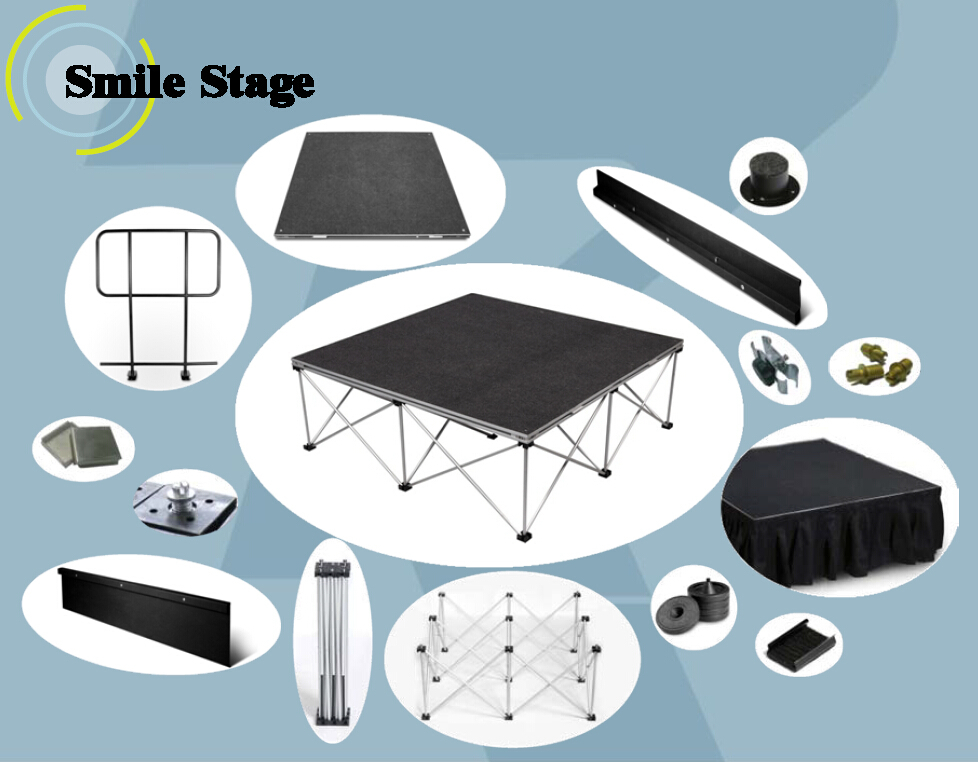 Smile Stage