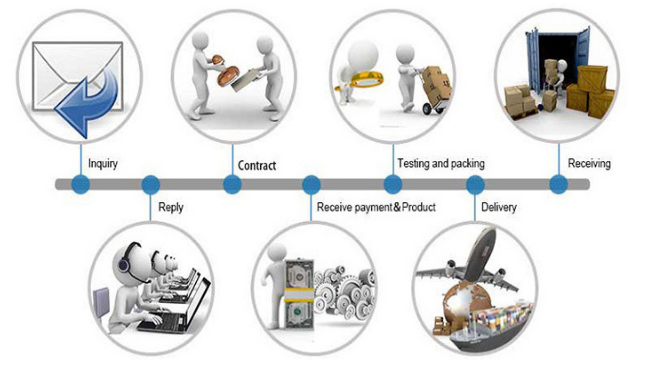 Inquiry

Reply

Contract

Receive payment&Product

Testing and packing

Delivery

Receiving