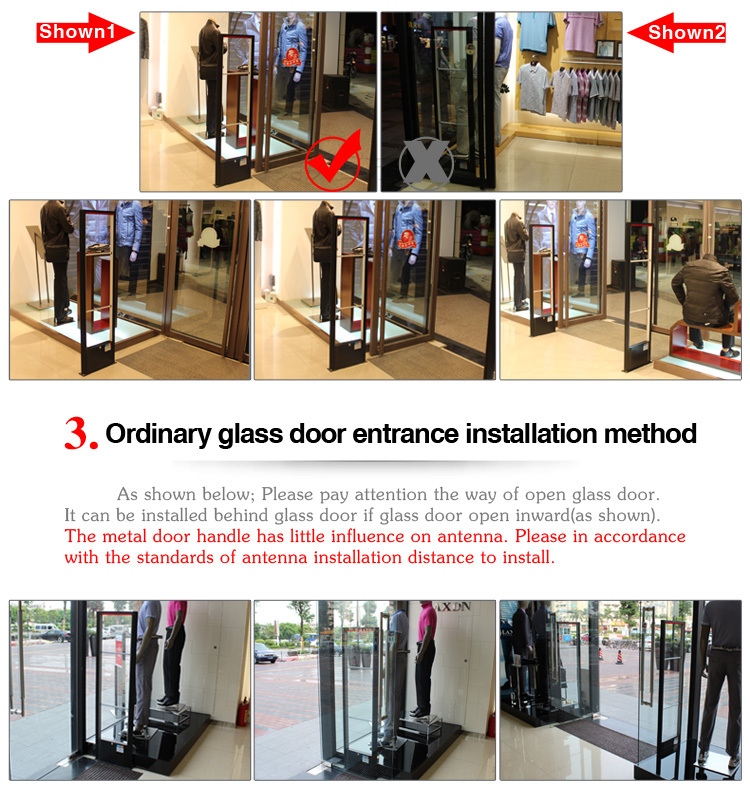 Shown1

Shown2

3. Ordinary glass door entrance installation method

As shown below; Please pay attention the way of open glass door. It can be installed behind glass door if glass door open inward(as shown). The metal door handle has little influence on antenna. Please in accordance with the standards of antenna installation distance to install.

MXDN