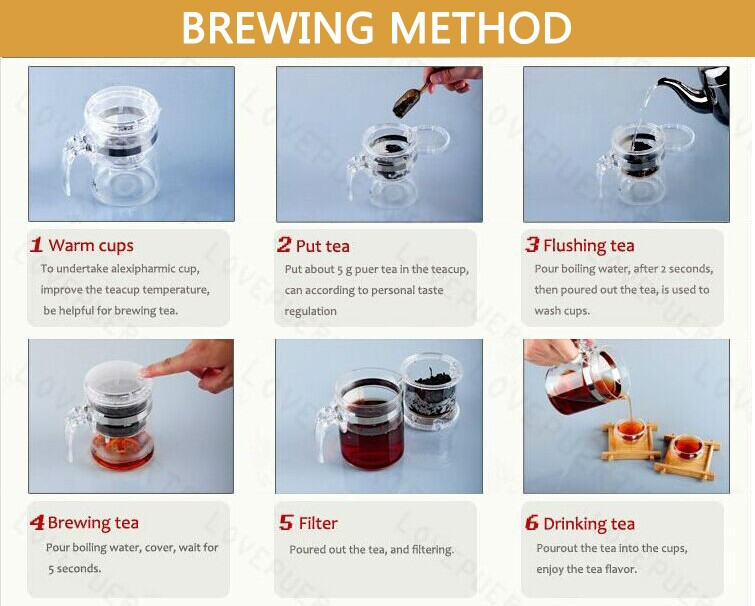 BREWING METHOD

1 Warm cups
To undertake alexipharmic cup, improve the teacup temperature, be helpful for brewing tea.

2 Put tea
Put about 5 g puer tea in the teacup, can according to personal taste regulation

3 Flushing tea
Pour boiling water, after 2 seconds, then poured out the tea, is used to wash cups.

4 Brewing tea
Pour boiling water, cover, wait for 5 seconds.

5 Filter
Poured out the tea, and filtering.

6 Drinking tea
Pourout the tea into the cups, enjoy the tea flavor.

LOVEPUER