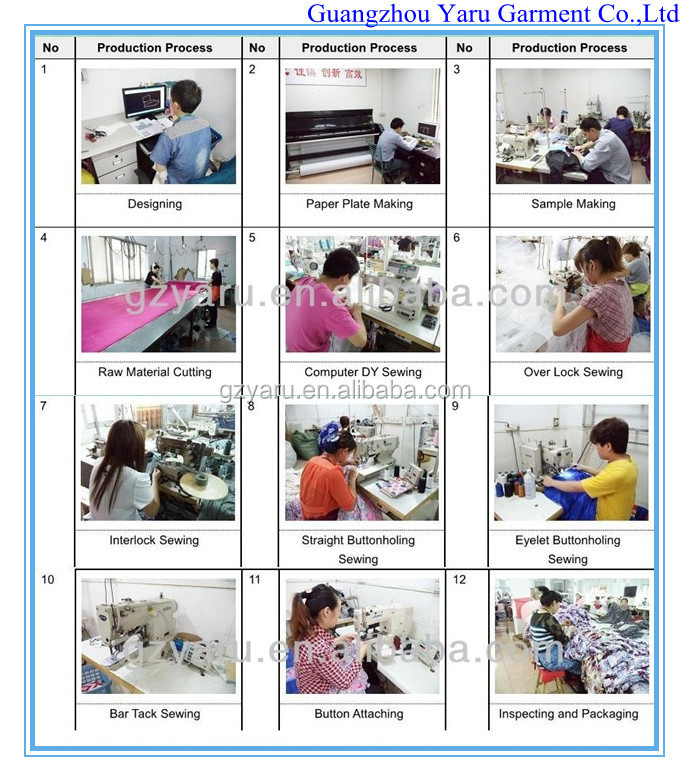 Guangzhou Yaru Garment Co.,Ltd

| No | Production Process | No | Production Process | No | Production Process |
|---|---|---|---|---|---|
| 1 | Designing | 2 | Paper Plate Making | 3 | Sample Making |
| 4 | Raw Material Cutting | 5 | Computer DY Sewing | 6 | Over Lock Sewing |
| 7 | Interlock Sewing | 8 | Straight Buttonholing Sewing | 9 | Eyelet Buttonholing Sewing |
| 10 | Bar Tack Sewing | 11 | Button Attaching | 12 | Inspecting and Packaging |

gzyaru.en.alibaba.com
gzyaru.en.alibaba.com
gzyaru.en.alibaba.com