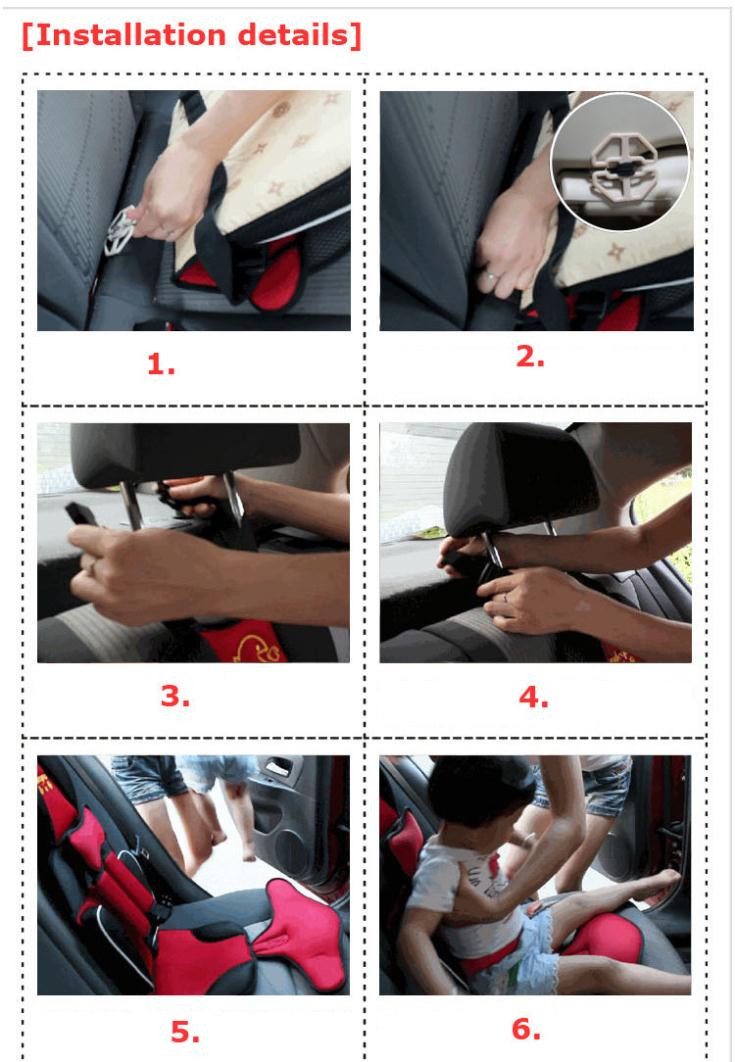 [Installation details]

1.

2.

3.

4.

5.

6.