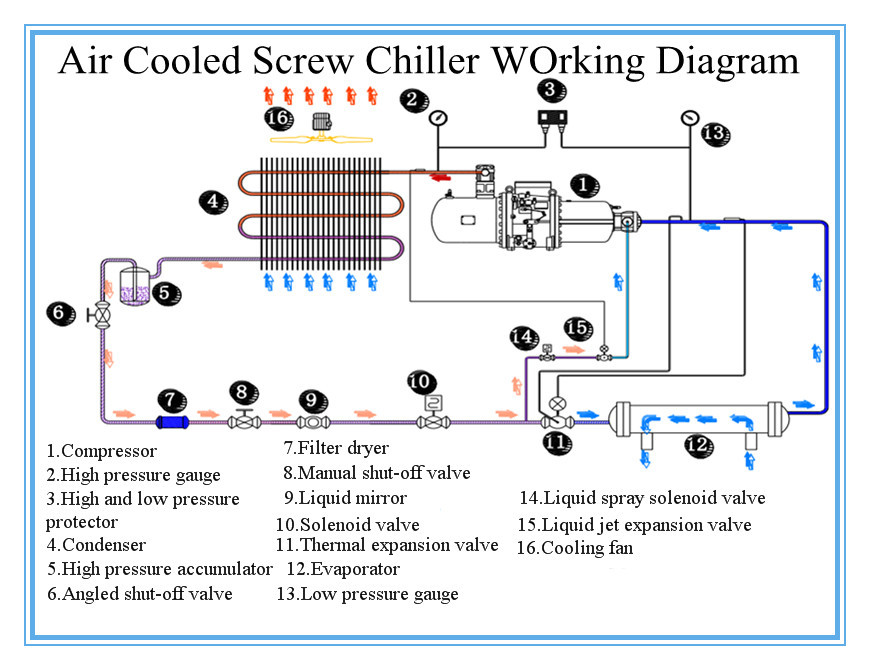 Air Cooled Screw Chiller WOrking Diagram

16
2
3
13
4
1
5
6
14
15
7
8
9
10
11
12

1.Compressor
2.High pressure gauge
3.High and low pressure protector
4.Condenser
5.High pressure accumulator
6.Angled shut-off valve

7.Filter dryer
8.Manual shut-off valve
9.Liquid mirror
10.Solenoid valve
11.Thermal expansion valve
12.Evaporator
13.Low pressure gauge

14.Liquid spray solenoid valve
15.Liquid jet expansion valve
16.Cooling fan