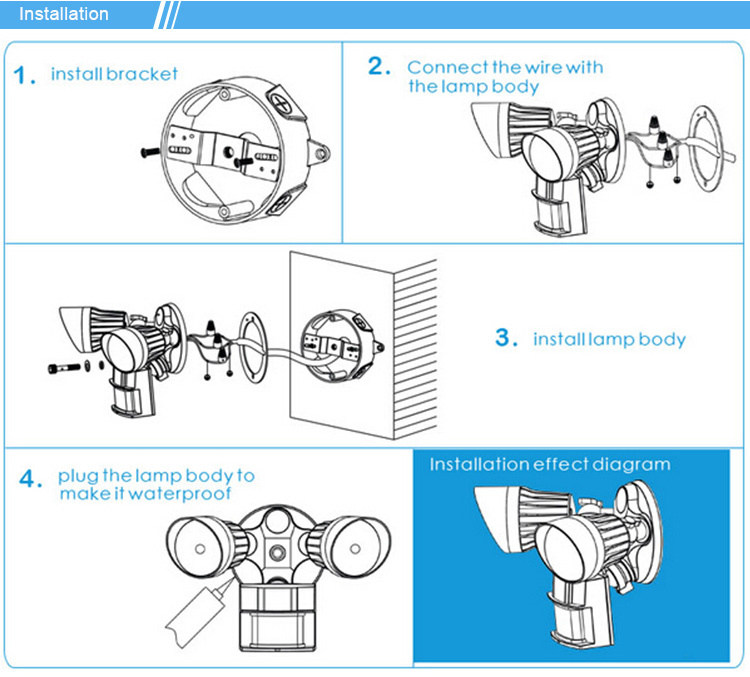 Installation

1. install bracket

2. Connect the wire with the lamp body

3. install lamp body

4. plug the lamp body to make it waterproof

Installation effect diagram