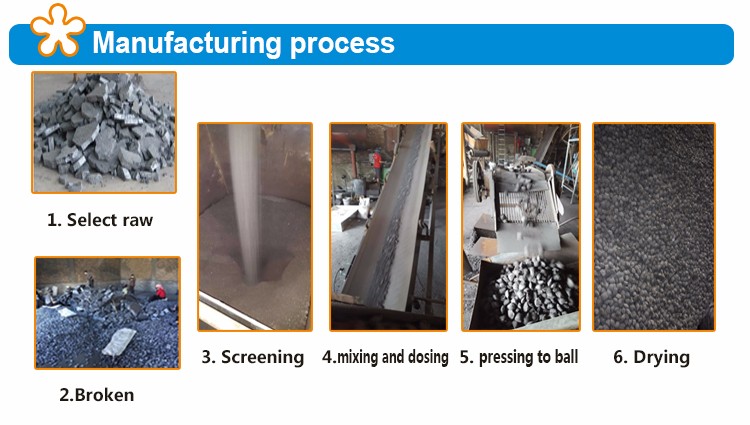 Manufacturing process

1. Select raw

2.Broken

3. Screening

4.mixing and dosing

5. pressing to ball

6. Drying