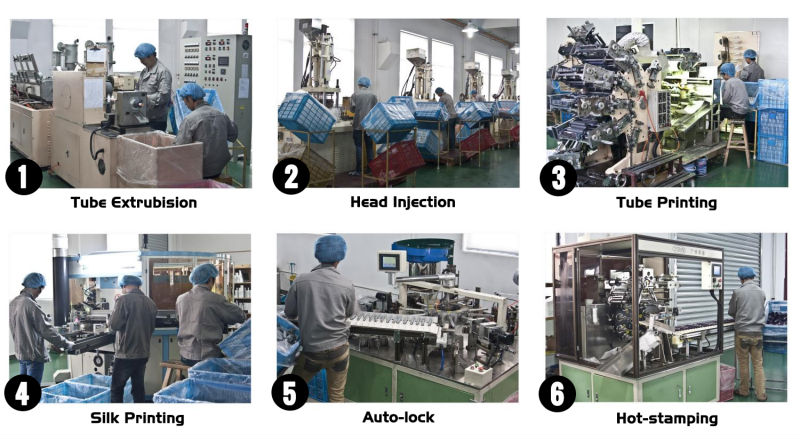 1
Tube Extrubision

2
Head Injection

3
Tube Printing

4
Silk Printing

5
Auto-lock

6
Hot-stamping