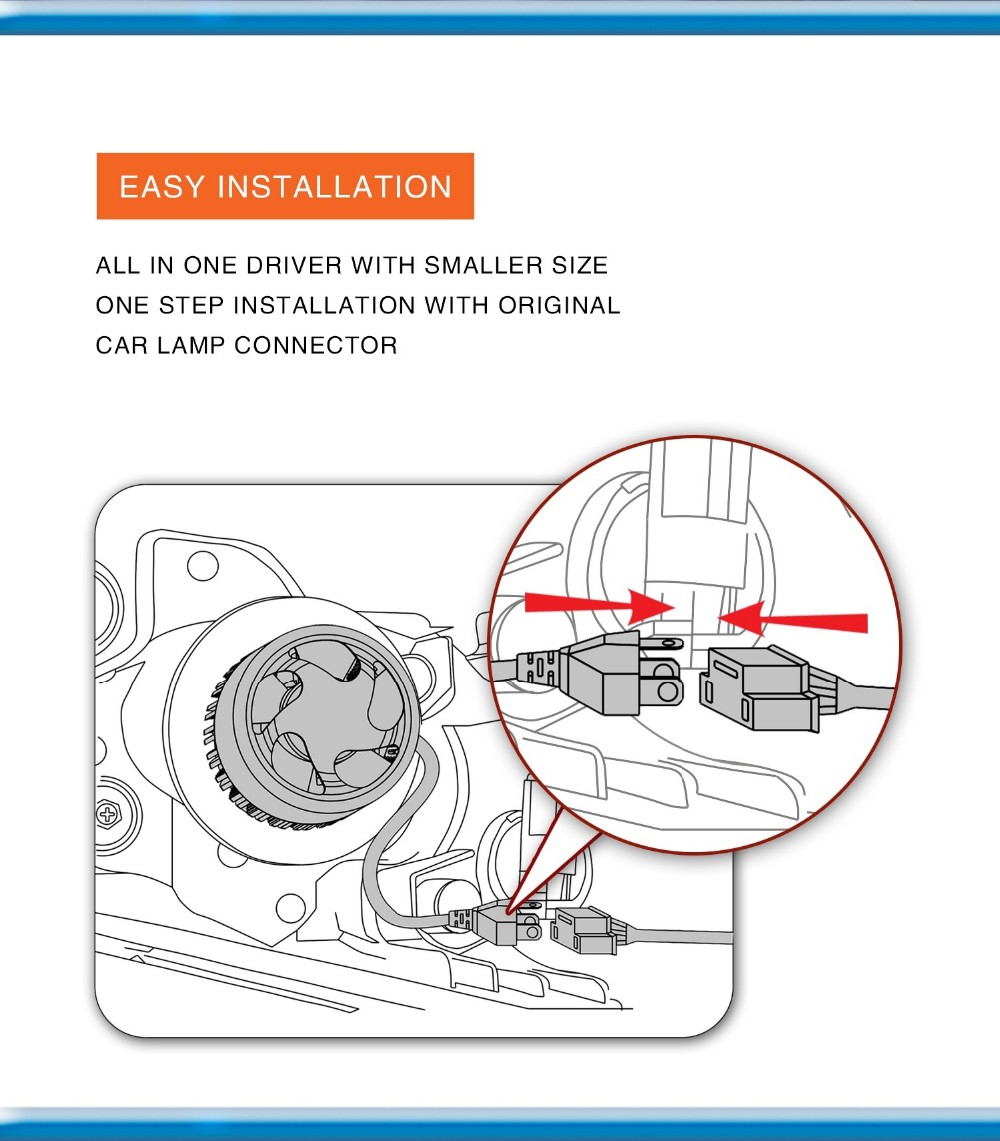 EASY INSTALLATION

ALL IN ONE DRIVER WITH SMALLER SIZE
ONE STEP INSTALLATION WITH ORIGINAL CAR LAMP CONNECTOR