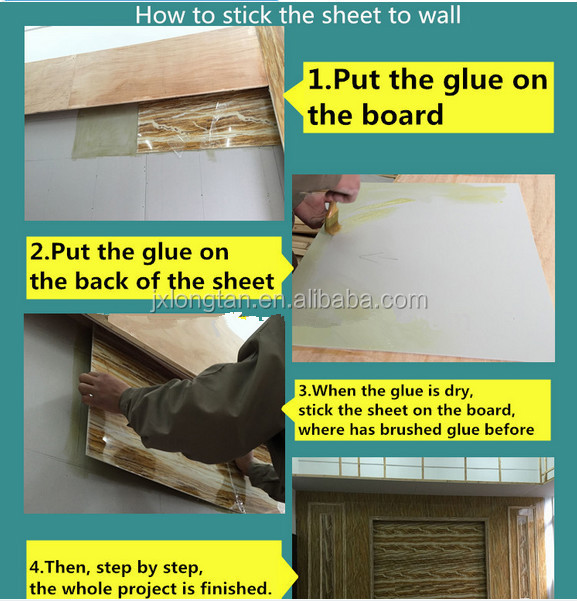 How to stick the sheet to wall

1.Put the glue on the board

2.Put the glue on the back of the sheet

jxlongtan.en.alibaba.com

3.When the glue is dry, stick the sheet on the board, where has brushed glue before

4.Then, step by step, the whole project is finished.