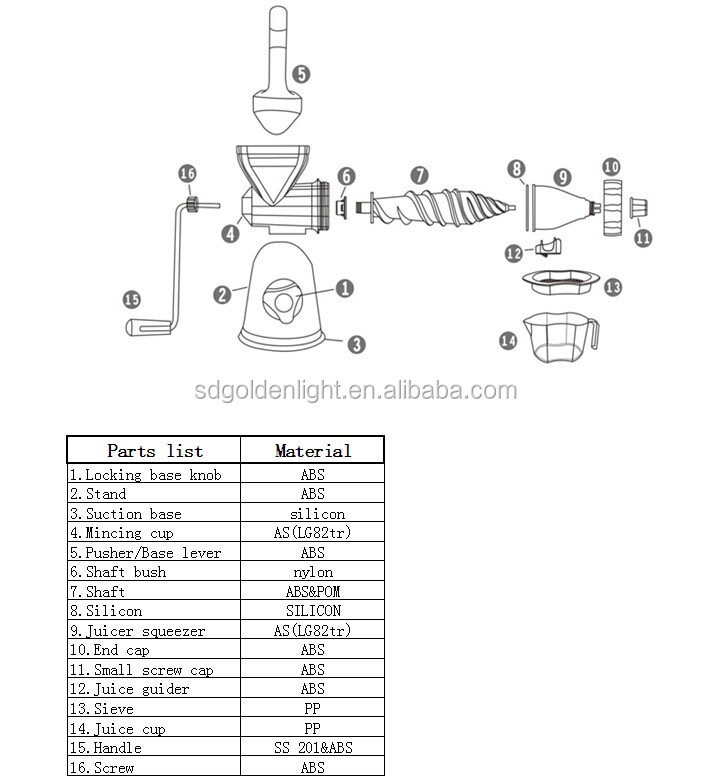 5
16
6
7
8
9
10
4
11
12
2
1
13
15
3
14

sdgoldenlight.en.alibaba.com

| Parts list | Material |
|---|---|
| 1.Locking base knob | ABS |
| 2.Stand | ABS |
| 3.Suction base | silicon |
| 4.Mincing cup | AS(LG82tr) |
| 5.Pusher/Base lever | ABS |
| 6.Shaft bush | nylon |
| 7.Shaft | ABS&POM |
| 8.Silicon | SILICON |
| 9.Juicer squeezer | AS(LG82tr) |
| 10.End cap | ABS |
| 11.Small screw cap | ABS |
| 12.Juice guider | ABS |
| 13.Sieve | PP |
| 14.Juice cup | PP |
| 15.Handle | SS 201&ABS |
| 16.Screw | ABS |