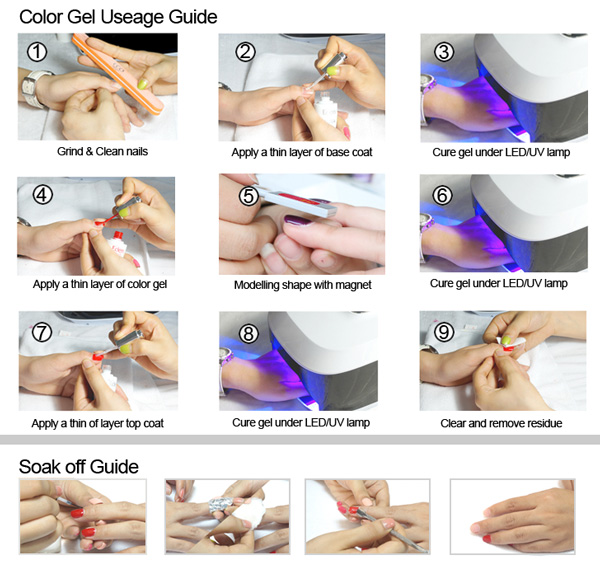 Color Gel Useage Guide

①
Grind & Clean nails

②
Apply a thin layer of base coat

③
Cure gel under LED/UV lamp

④
Apply a thin layer of color gel

⑤
Modelling shape with magnet

⑥
Cure gel under LED/UV lamp

⑦
Apply a thin of layer top coat

⑧
Cure gel under LED/UV lamp

⑨
Clear and remove residue

Soak off Guide