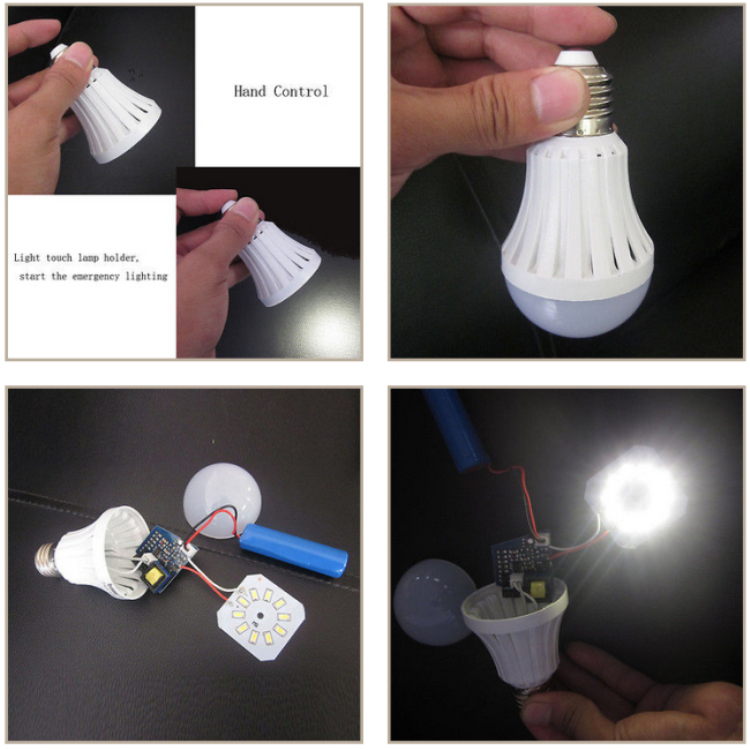 Hand Control

Light touch lamp holder,
start the emergency lighting