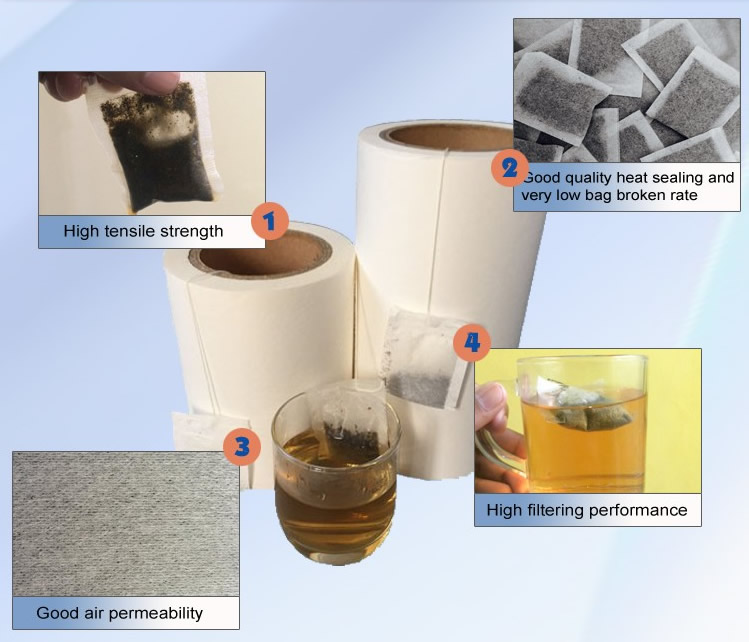 1
High tensile strength

2
Good quality heat sealing and very low bag broken rate

3
Good air permeability

4
High filtering performance